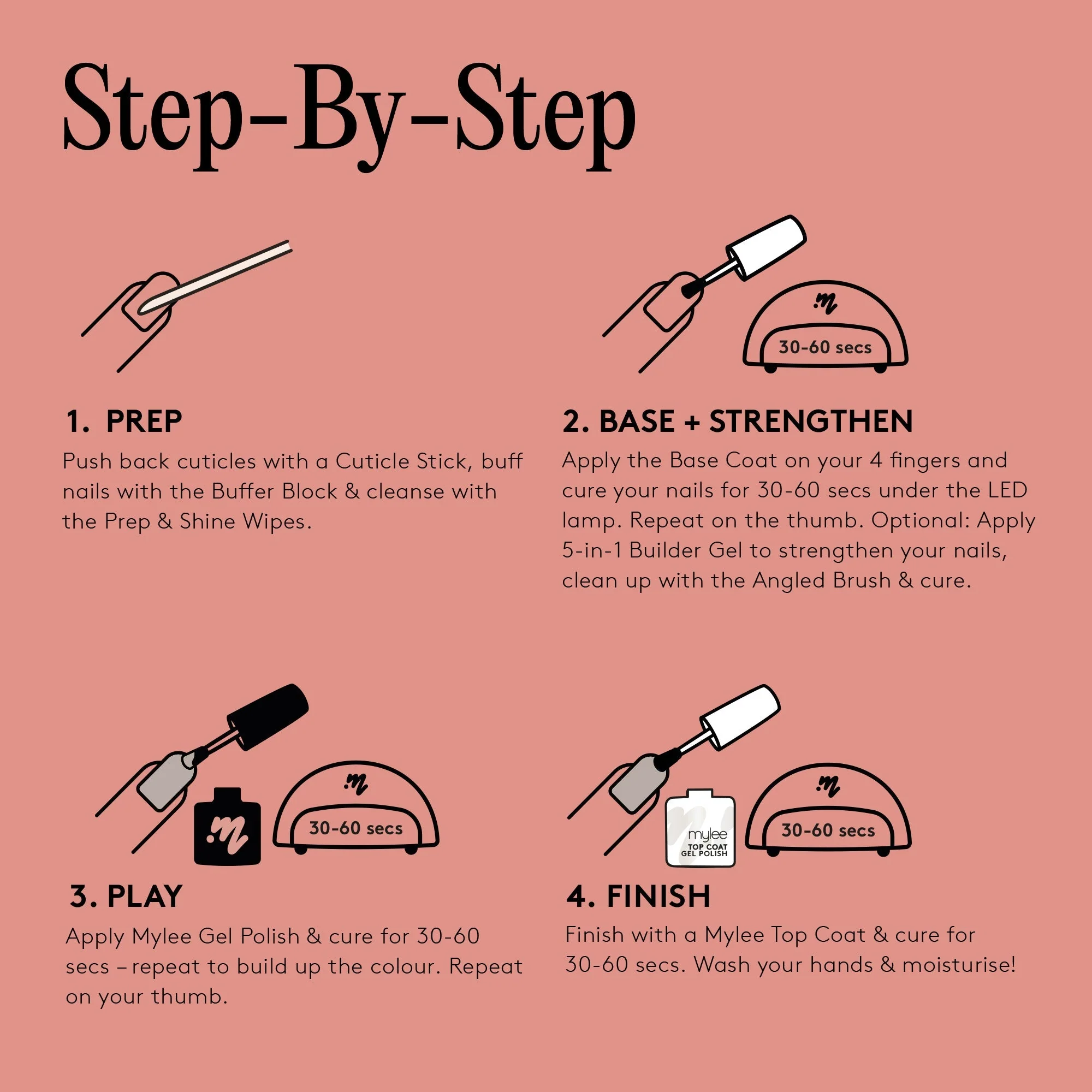 Step-By-Step

30-60 secs

1. PREP

Push back cuticles with a Cuticle Stick, buff nails with the Buffer Block & cleanse with the Prep & Shine Wipes.

2. BASE + STRENGTHEN

Apply the Base Coat on your 4 fingers and cure your nails for 30-60 secs under the LED lamp. Repeat on the thumb. Optional: Apply 5-in-1 Builder Gel to strengthen your nails, clean up with the Angled Brush & cure.

30-60 secs

mylee
TOP COAT
GEL POLISH

30-60 secs

3. PLAY

Apply Mylee Gel Polish & cure for 30-60 secs – repeat to build up the colour. Repeat on your thumb.

4. FINISH

Finish with a Mylee Top Coat & cure for 30-60 secs. Wash your hands & moisturise!